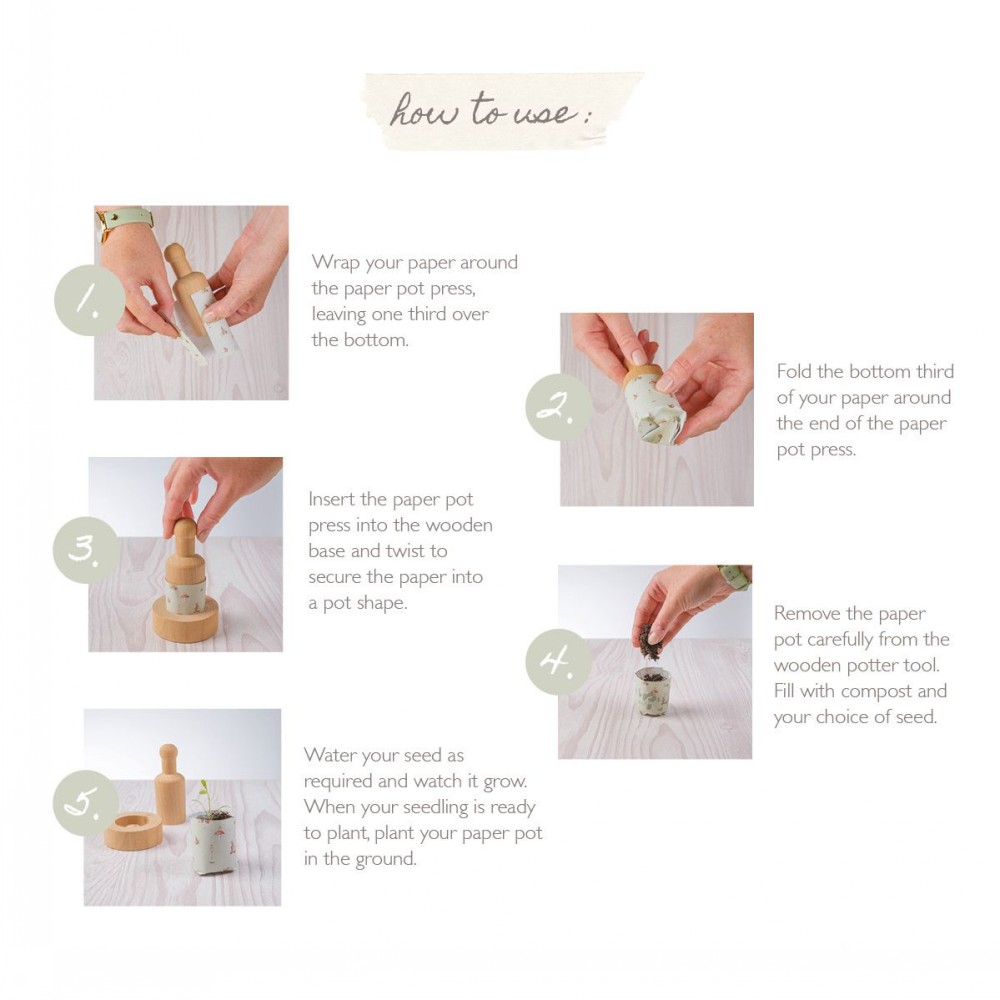 how to use:

1.

Wrap your paper around the paper pot press, leaving one third over the bottom.

2.

Fold the bottom third of your paper around the end of the paper pot press.

3.

Insert the paper pot press into the wooden base and twist to secure the paper into a pot shape.

4.

Remove the paper pot carefully from the wooden potter tool. Fill with compost and your choice of seed.

5.

Water your seed as required and watch it grow. When your seedling is ready to plant, plant your paper pot in the ground.